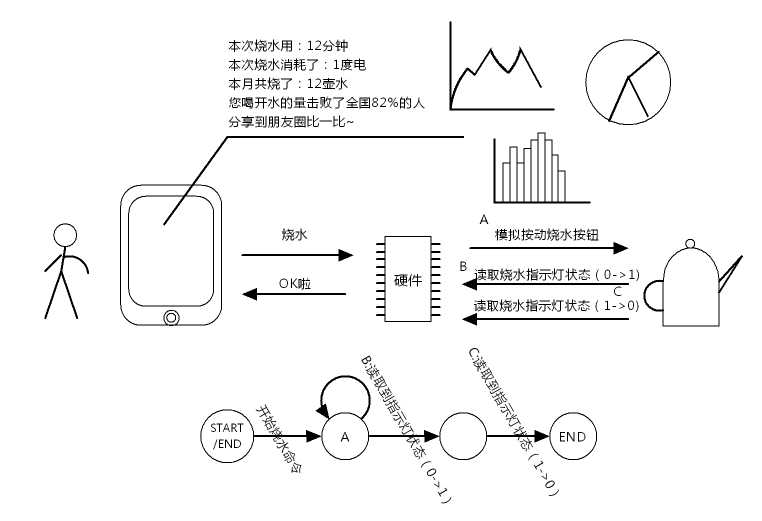 本次烧水用：12分钟
本次烧水消耗了：1度电
本月共烧了：12壶水
您喝开水的量击败了全国82%的人
分享到朋友圈比一比~

烧水

OK啦

硬件

A
模拟按动烧水按钮

B
读取烧水指示灯状态（0->1）

C
读取烧水指示灯状态（1->0）

START
/END

开始烧水命令

A

B:读取到指示灯状态（0->1）

C:读取到指示灯状态（1->0）

END