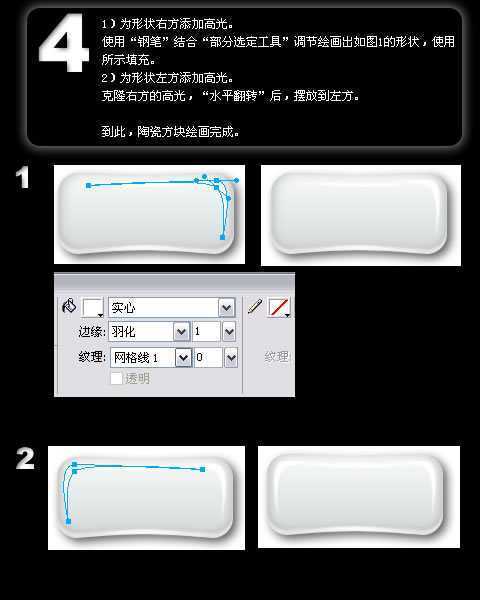 4

1）为形状右方添加高光。
使用“钢笔”结合“部分选定工具”调节绘画出如图1的形状，使用所示填充。
2）为形状左方添加高光。
克隆右方的高光，“水平翻转”后，摆放到左方。

到此，陶瓷方块绘画完成。

1

实心
边缘: 羽化 1
纹理: 网格线 1 0
纹理
透明

2