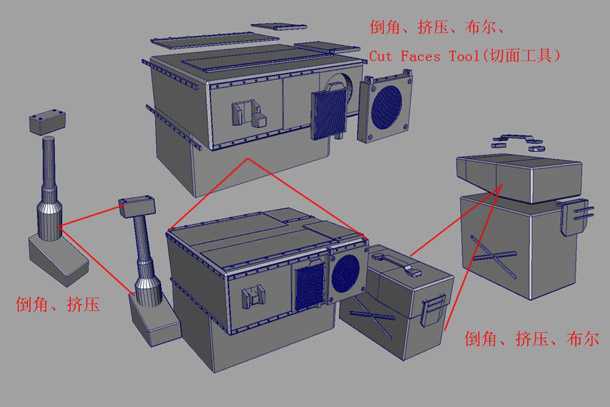 倒角、挤压、布尔、
Cut Faces Tool(切面工具)

倒角、挤压

倒角、挤压、布尔