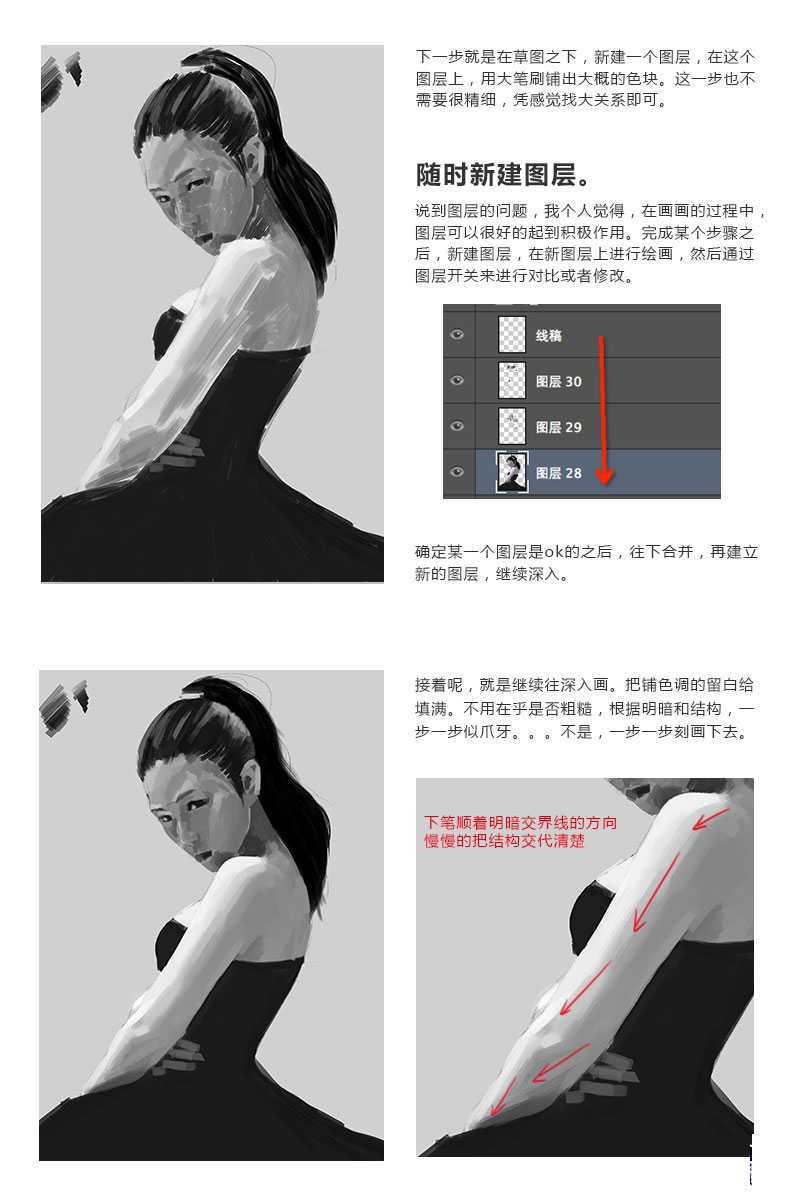 下一步就是在草图之下，新建一个图层，在这个图层上，用大笔刷铺出大概的色块。这一步也不需要很精细，凭感觉找大关系即可。

随时新建图层。

说到图层的问题，我个人觉得，在画画的过程中，图层可以很好的起到积极作用。完成某个步骤之后，新建图层，在新图层上进行绘画，然后通过图层开关来进行对比或者修改。

线稿
图层 30
图层 29
图层 28

确定某一个图层是ok的之后，往下合并，再建立新的图层，继续深入。

接着呢，就是继续往深入画。把铺色调的留白给填满。不用在乎是否粗糙，根据明暗和结构，一步一步似爪牙。。。不是，一步一步刻画下去。

下笔顺着明暗交界线的方向
慢慢的把结构交代清楚