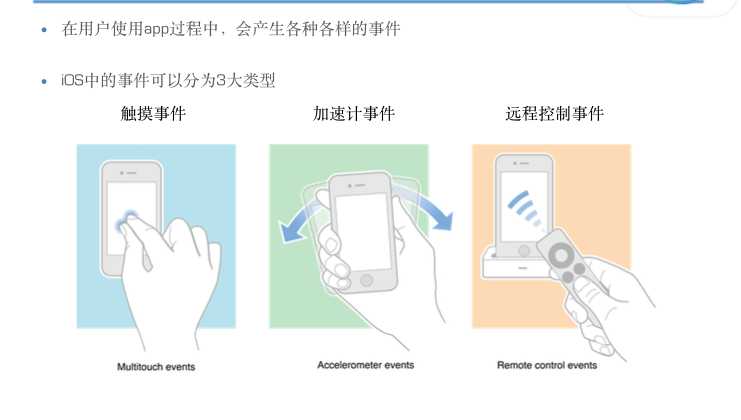 • 在用户使用app过程中，会产生各种各样的事件

• iOS中的事件可以分为3大类型

触摸事件

加速计事件

远程控制事件

Multitouch events

Accelerometer events

Remote control events