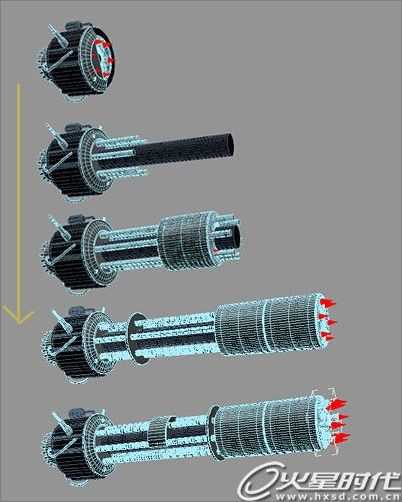 火星时代
www.hxsd.com.cn