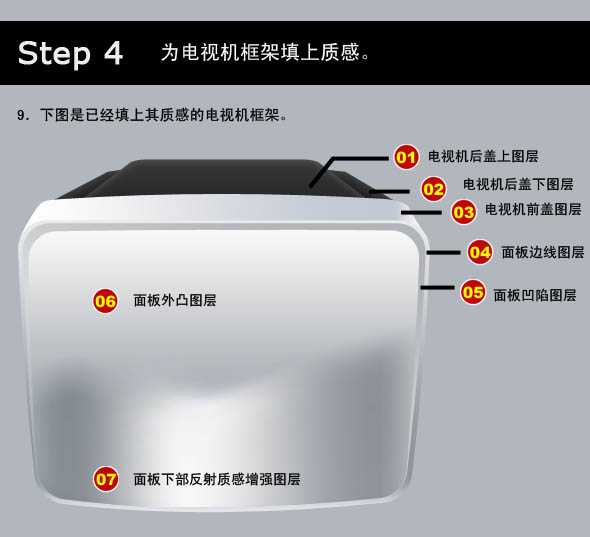 Step 4 为电视机框架填上质感。

9. 下图是已经填上其质感的电视机框架。

01 电视机后盖上图层

02 电视机后盖下图层

03 电视机前盖图层

04 面板边线图层

05 面板凹陷图层

06 面板外凸图层

07 面板下部反射质感增强图层