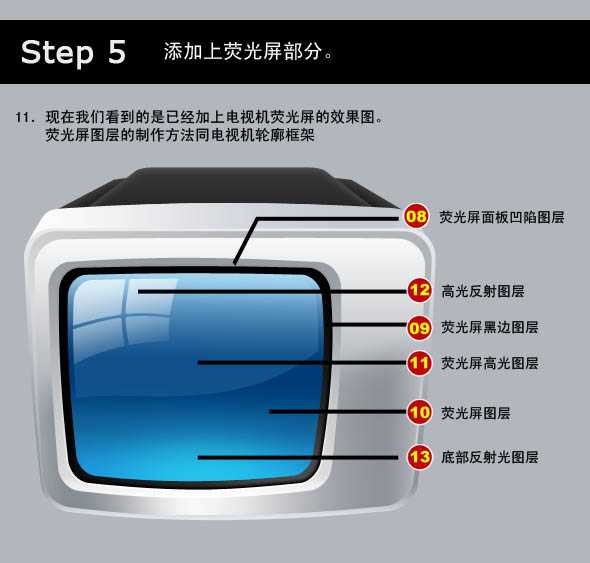 Step 5 添加上荧光屏部分。

11. 现在我们看到的是已经加上电视机荧光屏的效果图。
荧光屏图层的制作方法同电视机轮廓框架

08 荧光屏面板凹陷图层

12 高光反射图层

09 荧光屏黑边图层

11 荧光屏高光图层

10 荧光屏图层

13 底部反射光图层