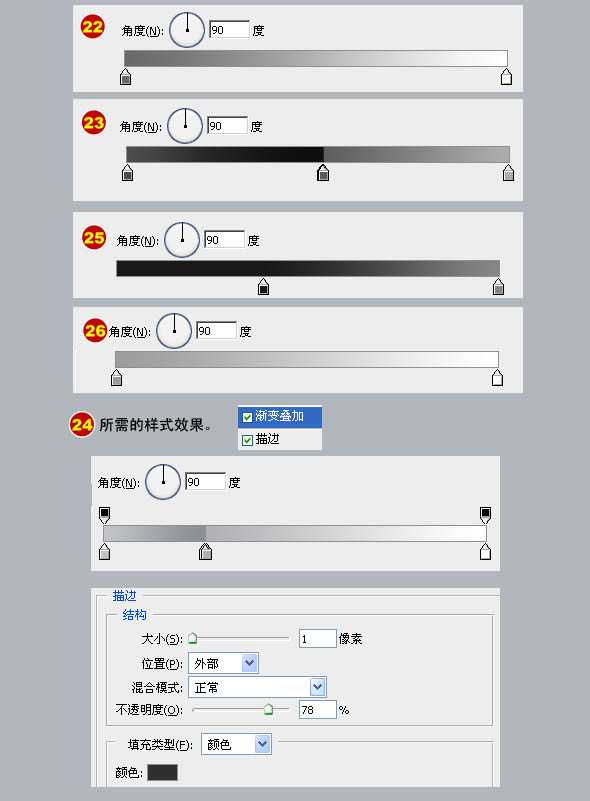 22
角度(N): 90 度

23
角度(N): 90 度

25
角度(N): 90 度

26
角度(N): 90 度

24 所需的样式效果。

渐变叠加
描边

角度(N): 90 度

描边
结构
大小(S): 1 像素
位置(P): 外部
混合模式: 正常
不透明度(O): 78 %

填充类型(F): 颜色
颜色: