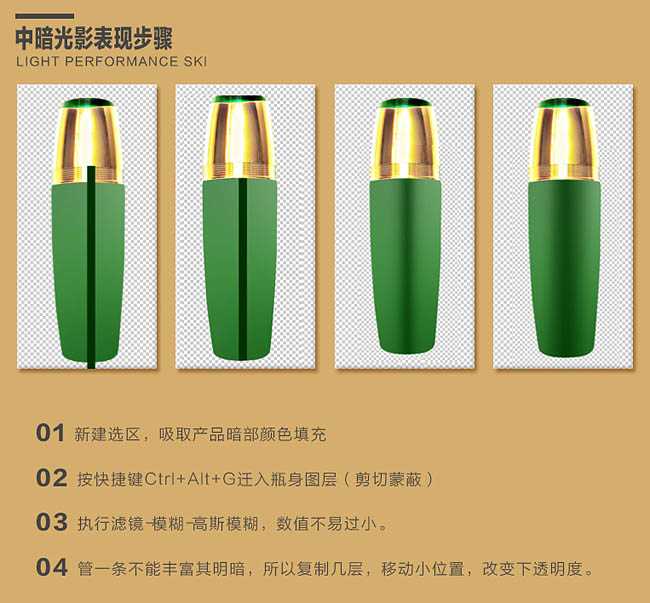 中暗光影表现步骤
LIGHT PERFORMANCE SKI

01 新建选区，吸取产品暗部颜色填充

02 按快捷键Ctrl+Alt+G迁入瓶身图层（剪切蒙蔽）

03 执行滤镜-模糊-高斯模糊，数值不易过小。

04 管一条不能丰富其明暗，所以复制几层，移动小位置，改变下透明度。