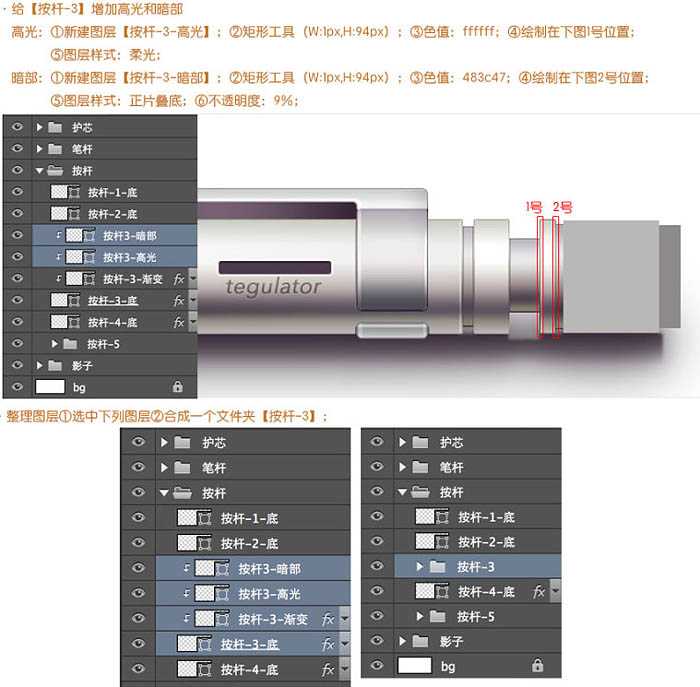 · 给【按杆-3】增加高光和暗部

高光：①新建图层【按杆-3-高光】；②矩形工具（W:1px,H:94px）；③色值：ffffff；④绘制在下图1号位置；⑤图层样式：柔光；

暗部：①新建图层【按杆-3-暗部】；②矩形工具（W:1px,H:94px）；③色值：483c47；④绘制在下图2号位置；⑤图层样式：正片叠底；⑥不透明度：9%；

护芯
笔杆
按杆
按杆-1-底
按杆-2-底
按杆3-暗部
按杆3-高光
按杆-3-渐变 fx
按杆-3-底 fx
按杆-4-底 fx
按杆-5
影子
bg

1号 2号
tegulator

· 整理图层①选中下列图层②合成一个文件夹【按杆-3】；

护芯
笔杆
按杆
按杆-1-底
按杆-2-底
按杆3-暗部
按杆3-高光
按杆-3-渐变 fx
按杆-3-底 fx
按杆-4-底 fx

护芯
笔杆
按杆
按杆-1-底
按杆-2-底
按杆-3
按杆-4-底 fx
按杆-5
影子
bg