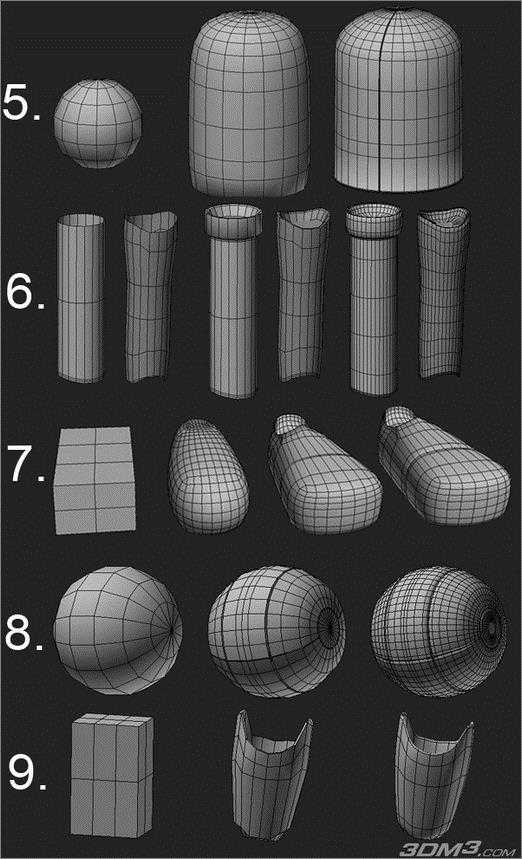 5.

6.

7.

8.

9.

3DM3.COM