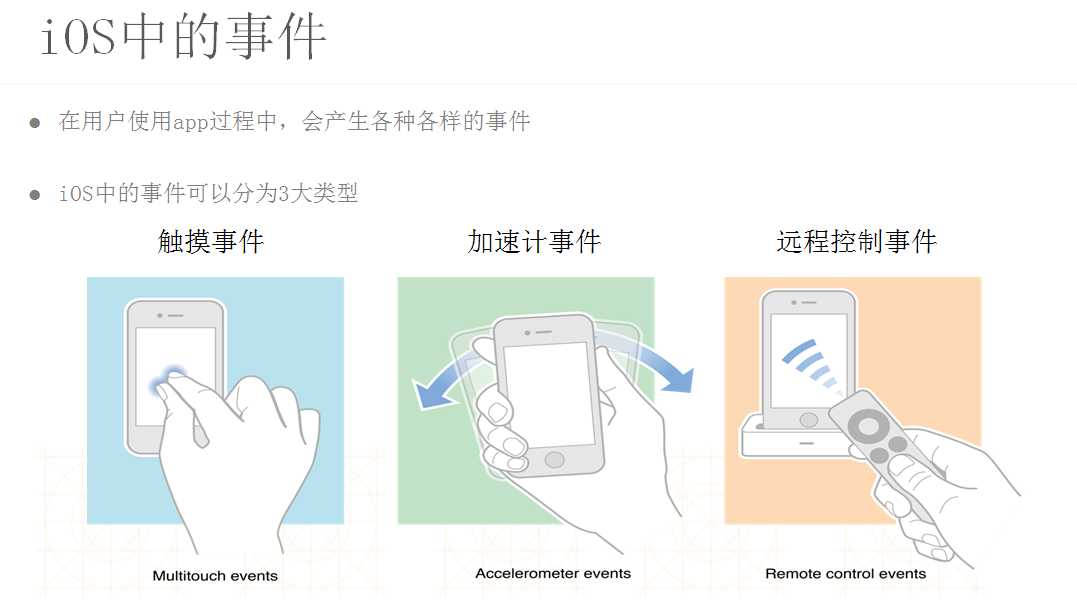 iOS中的事件

● 在用户使用app过程中，会产生各种各样的事件

● iOS中的事件可以分为3大类型

触摸事件

加速计事件

远程控制事件

Multitouch events

Accelerometer events

Remote control events