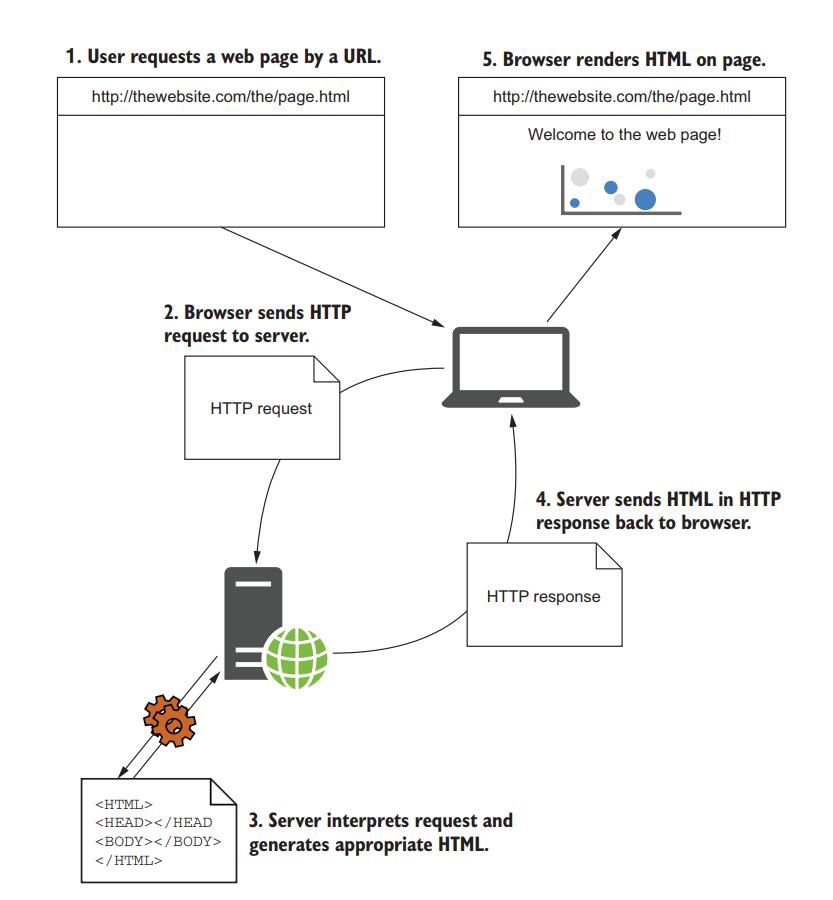 1. User requests a web page by a URL.

http://thewebsite.com/the/page.html

5. Browser renders HTML on page.

http://thewebsite.com/the/page.html

Welcome to the web page!

2. Browser sends HTTP request to server.

HTTP request

4. Server sends HTML in HTTP response back to browser.

HTTP response

<HTML>
<HEAD></HEAD
<BODY></BODY>
</HTML>

3. Server interprets request and generates appropriate HTML.