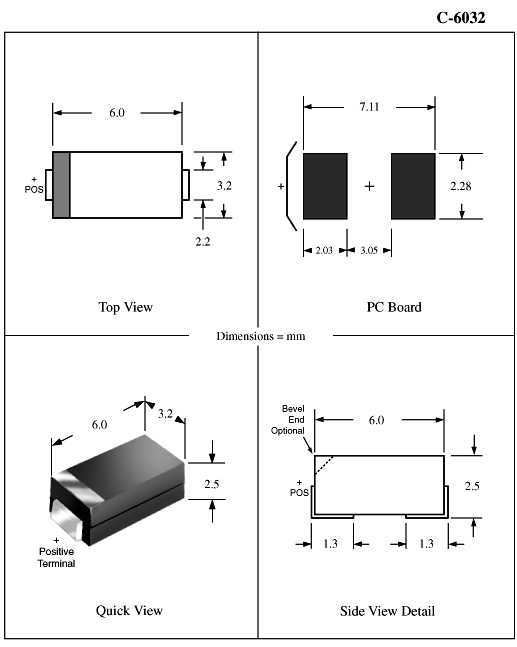 C-6032

6.0

+
POS

3.2

2.2

Top View

7.11

+

+

2.28

2.03

3.05

PC Board

Dimensions = mm

6.0

3.2

2.5

+
Positive
Terminal

Quick View

Bevel
End
Optional

6.0

+
POS

2.5

1.3

1.3

Side View Detail